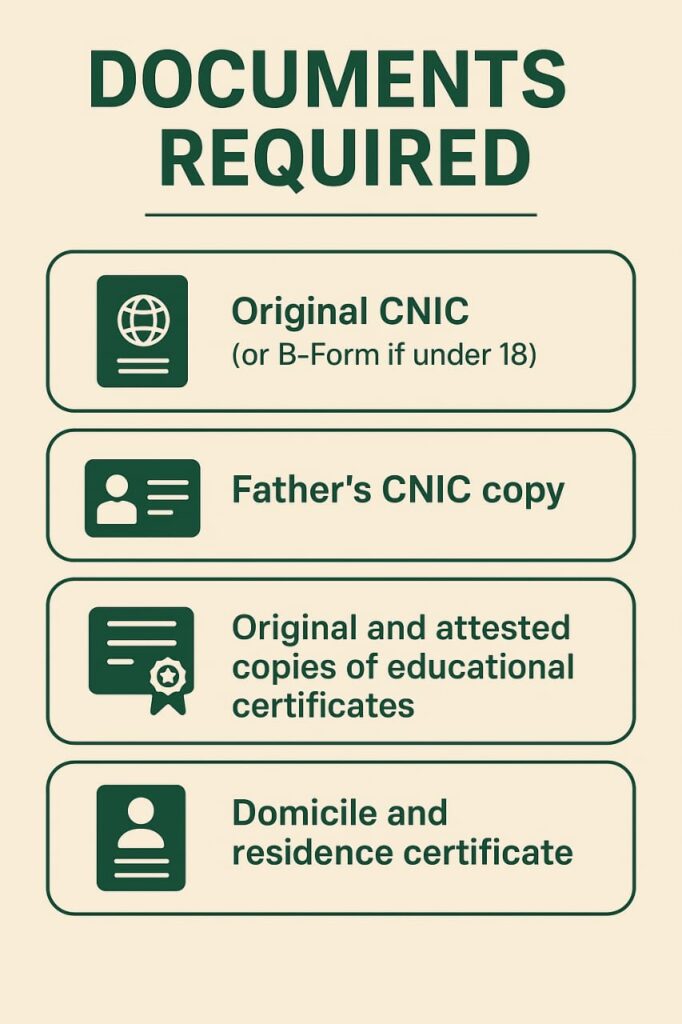 DOCUMENTS REQUIRED

Original CNIC
(or B-Form if under 18)

Father's CNIC copy

Original and attested copies of educational certificates

Domicile and residence certificate